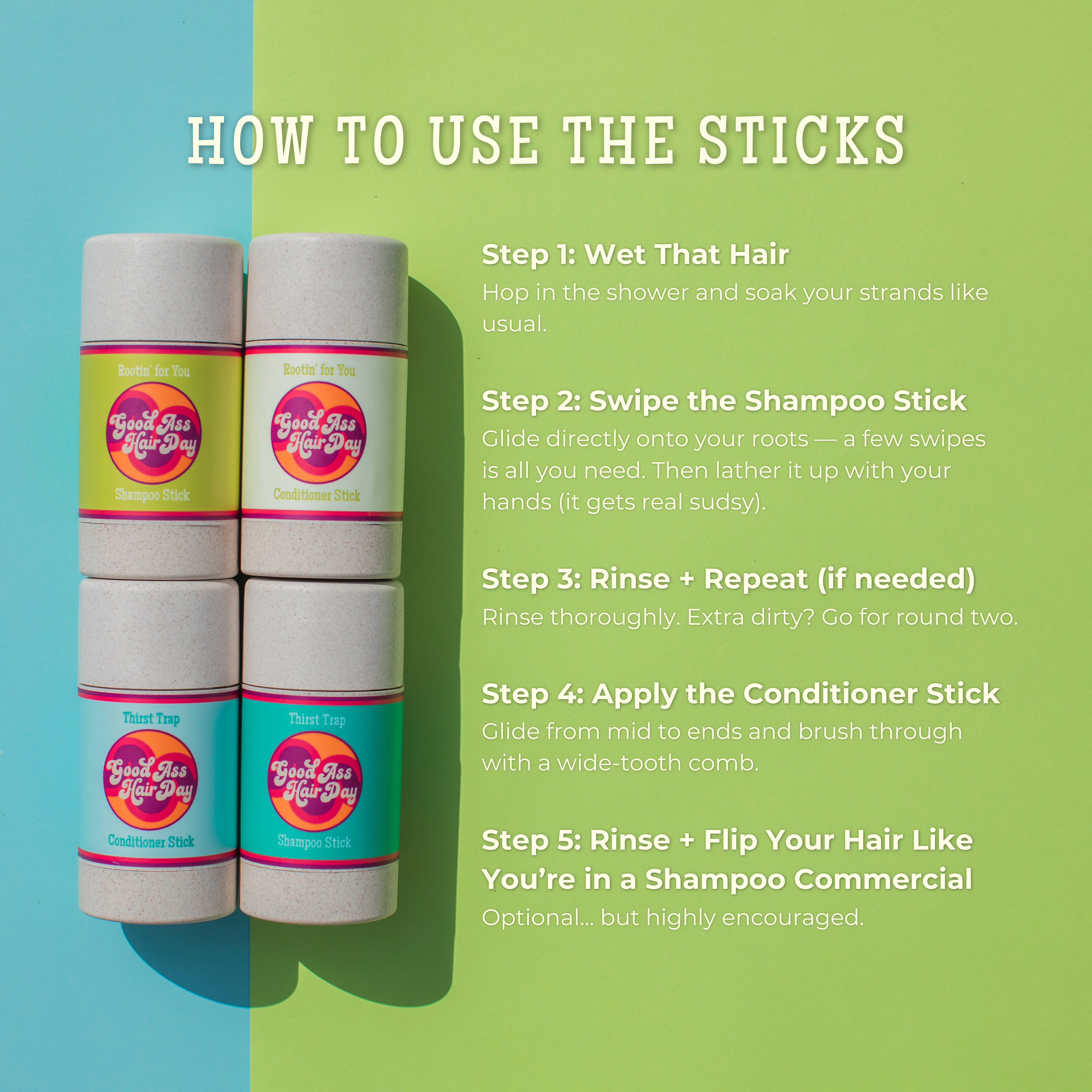 HOW TO USE THE STICKS

Rootin' for You
Good Ass Hair Day
Shampoo Stick

Rootin' for You
Good Ass Hair Day
Conditioner Stick

Thirst Trap
Good Ass Hair Day
Conditioner Stick

Thirst Trap
Good Ass Hair Day
Shampoo Stick

Step 1: Wet That Hair
Hop in the shower and soak your strands like usual.

Step 2: Swipe the Shampoo Stick
Glide directly onto your roots — a few swipes is all you need. Then lather it up with your hands (it gets real sudsy).

Step 3: Rinse + Repeat (if needed)
Rinse thoroughly. Extra dirty? Go for round two.

Step 4: Apply the Conditioner Stick
Glide from mid to ends and brush through with a wide-tooth comb.

Step 5: Rinse + Flip Your Hair Like You're in a Shampoo Commercial
Optional... but highly encouraged.