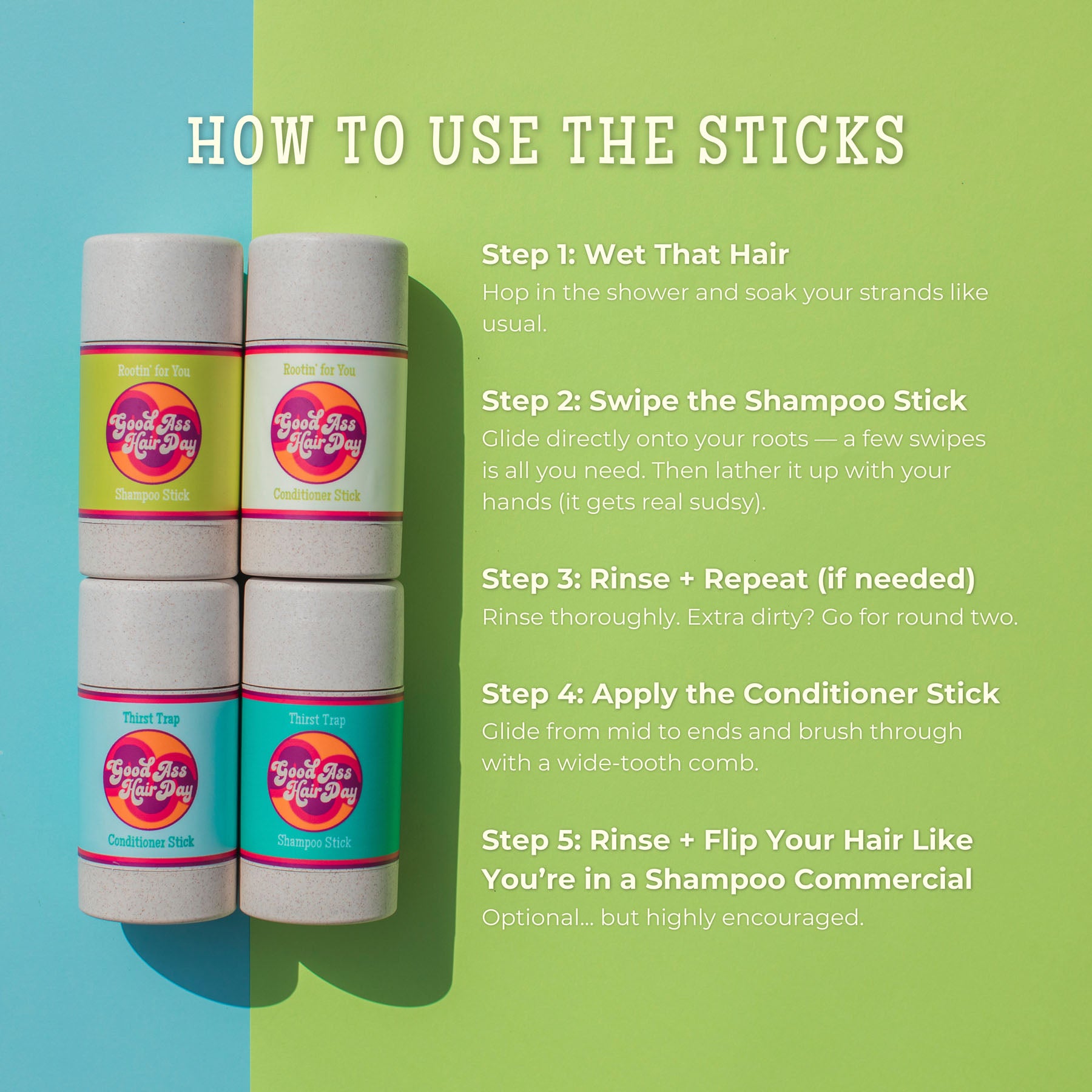 HOW TO USE THE STICKS

Rootin' for You
Good Ass Hair Day
Shampoo Stick

Rootin' for You
Good Ass Hair Day
Conditioner Stick

Thirst Trap
Good Ass Hair Day
Conditioner Stick

Thirst Trap
Good Ass Hair Day
Shampoo Stick

Step 1: Wet That Hair
Hop in the shower and soak your strands like usual.

Step 2: Swipe the Shampoo Stick
Glide directly onto your roots — a few swipes is all you need. Then lather it up with your hands (it gets real sudsy).

Step 3: Rinse + Repeat (if needed)
Rinse thoroughly. Extra dirty? Go for round two.

Step 4: Apply the Conditioner Stick
Glide from mid to ends and brush through with a wide-tooth comb.

Step 5: Rinse + Flip Your Hair Like You're in a Shampoo Commercial
Optional... but highly encouraged.